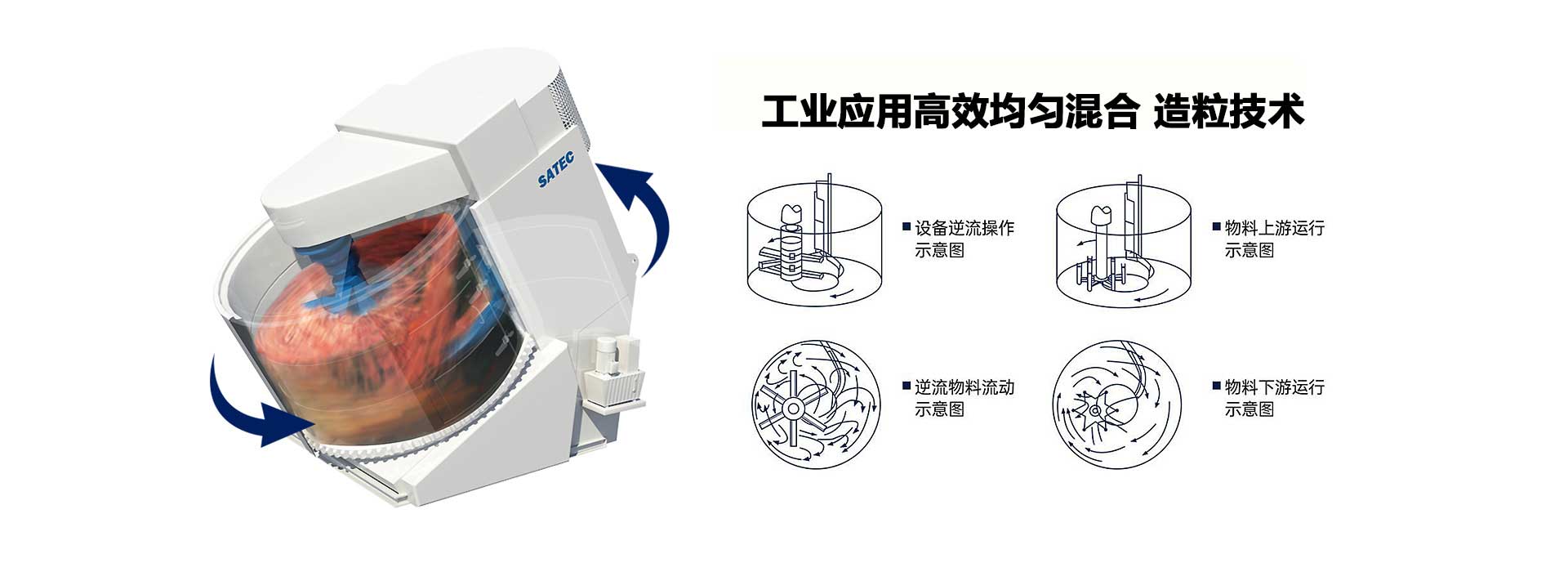 SATEC

工业应用高效均匀混合 造粒技术

■ 设备逆流操作示意图

■ 物料上游运行示意图

■ 逆流物料流动示意图

■ 物料下游运行示意图